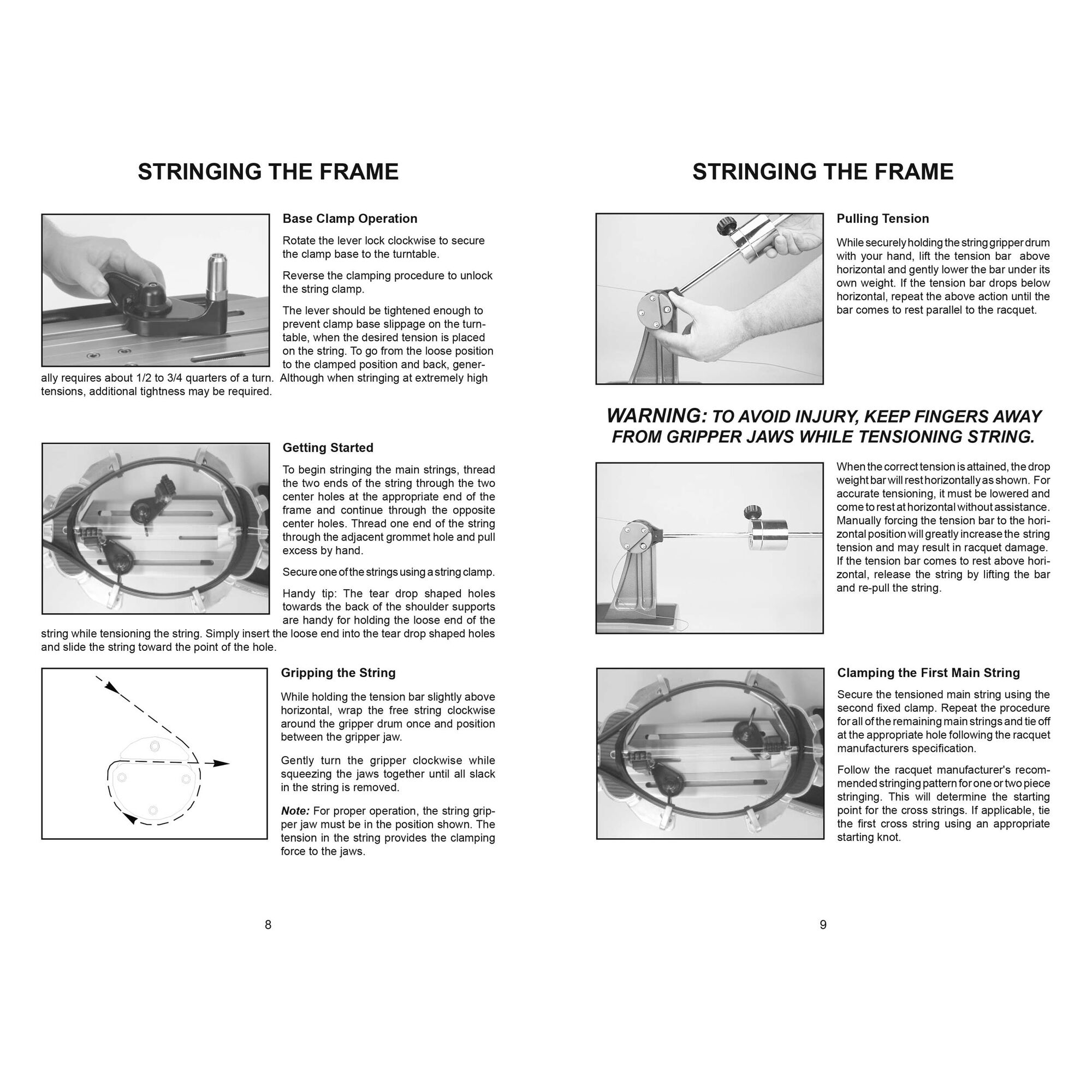 STRINGING THE FRAME

Base Clamp Operation

Rotate the lever lock clockwise to secure the clamp base to the turntable.

Reverse the clamping procedure to unlock the string clamp.

The lever should be tightened enough to prevent clamp base slippage on the turntable, when the desired tension is placed on the string. To go from the loose position to the clamped position and back, generally requires about 1/2 to 3/4 quarters of a turn. Although when stringing at extremely high tensions, additional tightness may be required.

Getting Started

To begin stringing the main strings, thread the two ends of the string through the two center holes at the appropriate end of the frame and continue through the opposite center holes. Thread one end of the string through the adjacent grommet hole and pull excess by hand.

Secure one of the strings using a string clamp.

Handy tip: The tear drop shaped holes towards the back of the shoulder supports are handy for holding the loose end of the string while tensioning the string. Simply insert the loose end into the tear drop shaped holes and slide the string toward the point of the hole.

Gripping the String

While holding the tension bar slightly above horizontal, wrap the free string clockwise around the gripper drum once and position between the gripper jaw.

Gently turn the gripper clockwise while squeezing the jaws together until all slack in the string is removed.

Note: For proper operation, the string gripper jaw must be in the position shown. The tension in the string provides the clamping force to the jaws.

8

STRINGING THE FRAME

Pulling Tension

While securely holding the string gripper drum with your hand, lift the tension bar above horizontal and gently lower the bar under its own weight. If the tension bar drops below horizontal, repeat the above action until the bar comes to rest parallel to the racquet.

WARNING: TO AVOID INJURY, KEEP FINGERS AWAY FROM GRIPPER JAWS WHILE TENSIONING STRING.

When the correct tension is attained, the drop weight bar will rest horizontally as shown. For accurate tensioning, it must be lowered and come to rest at horizontal without assistance. Manually forcing the tension bar to the horizontal position will greatly increase the string tension and may result in racquet damage. If the tension bar comes to rest above horizontal, release the string by lifting the bar and re-pull the string.

Clamping the First Main String

Secure the tensioned main string using the second fixed clamp. Repeat the procedure for all of the remaining main strings and tie off at the appropriate hole following the racquet manufacturers specification.

Follow the racquet manufacturer's recommended stringing pattern for one or two piece stringing. This will determine the starting point for the cross strings. If applicable, tie the first cross string using an appropriate starting knot.

9