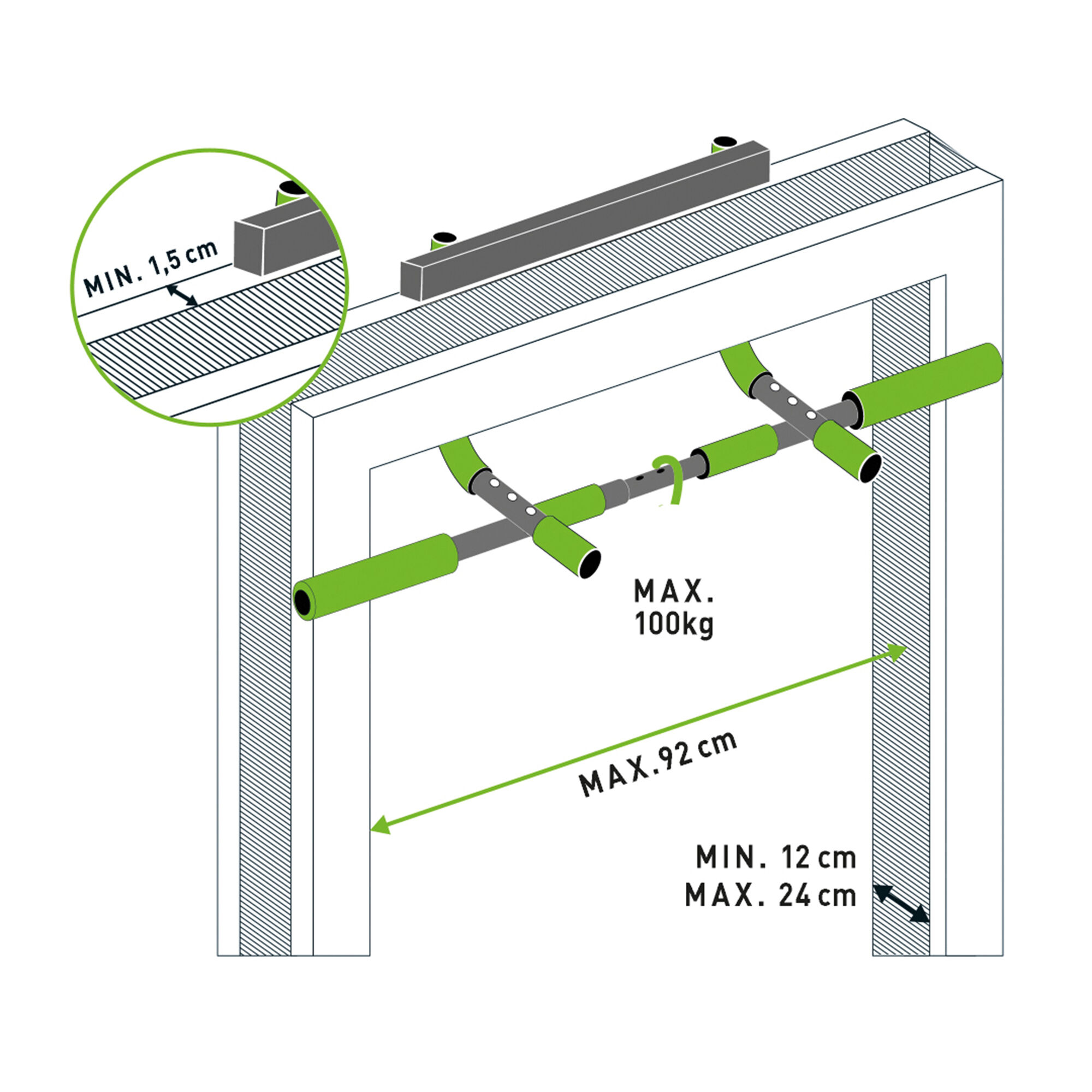 MIN. 1,5 cm

MAX.
100kg

MAX.92 cm

MIN. 12 cm
MAX. 24 cm